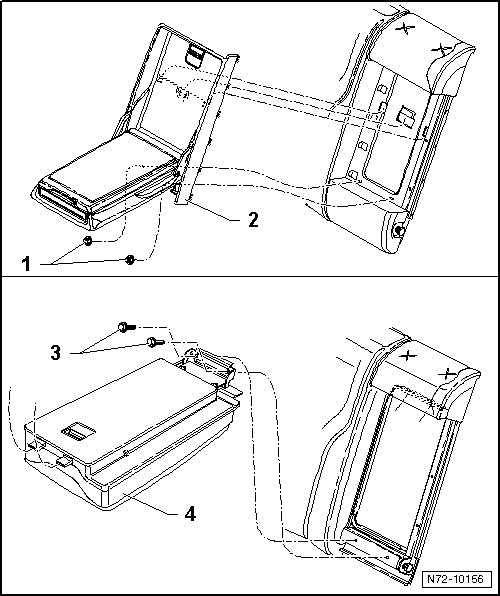 2

1

3

4

N72-10156