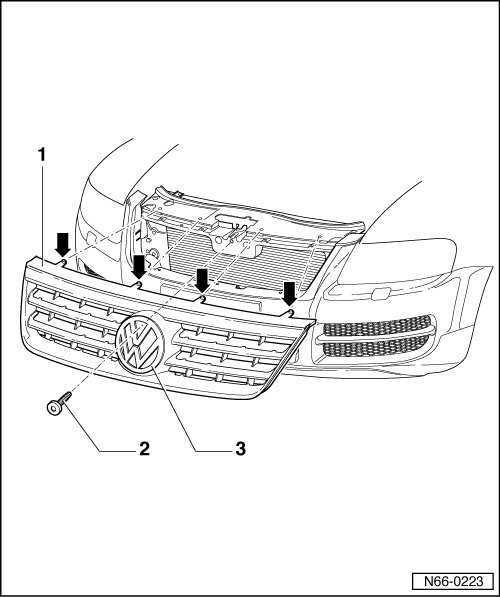 1

2

3

N66-0223