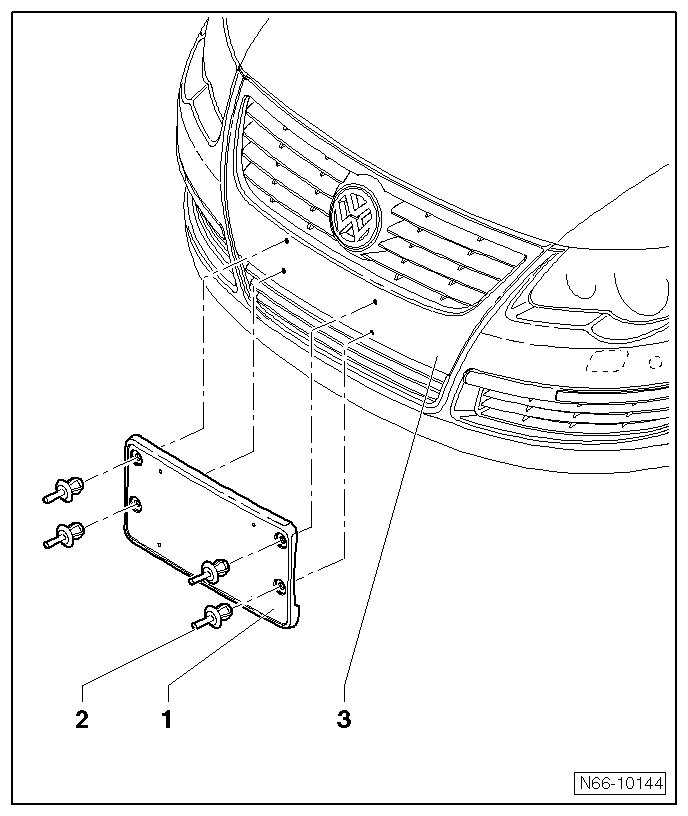 2
1
3
N66-10144