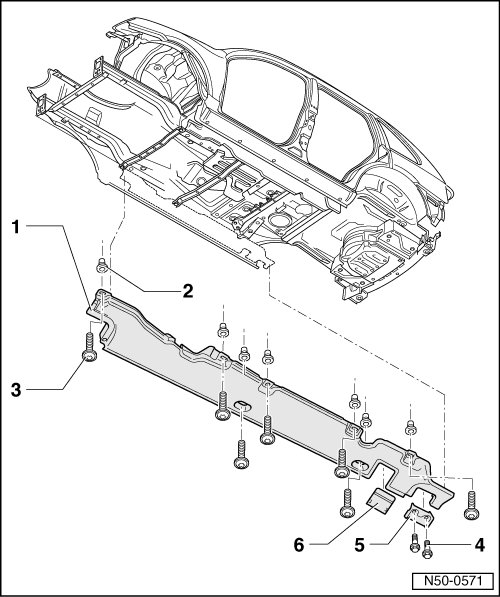 1
2
3
6
5
4
N50-0571