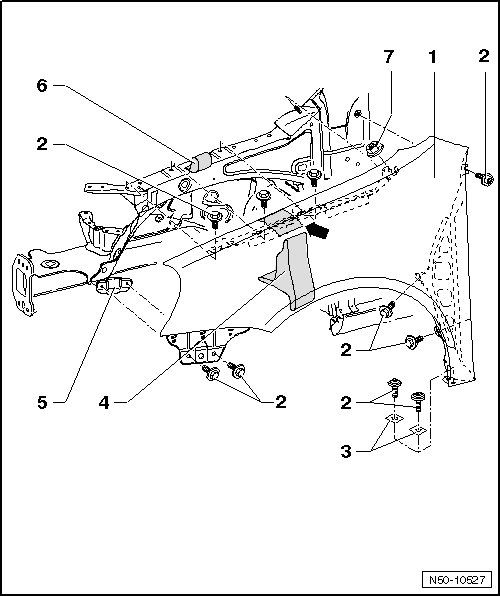 7
1
2
6
2
2
5
4
2
2
3
N50-10527