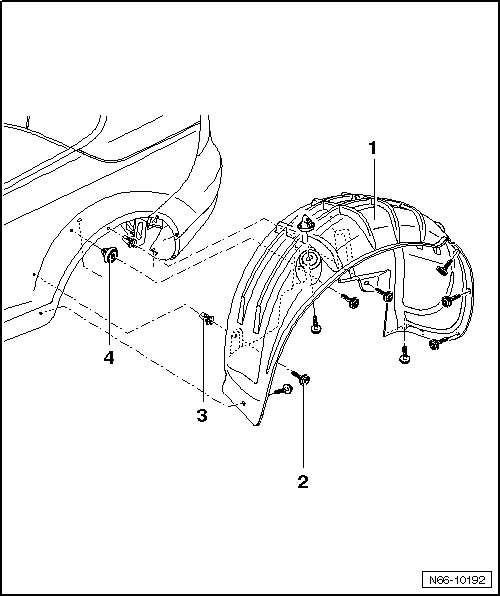 1

4

3

2

N66-10192