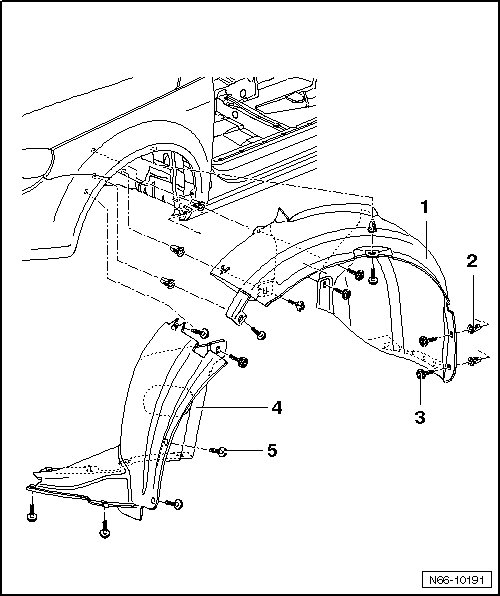 1
2
3
4
5
N66-10191