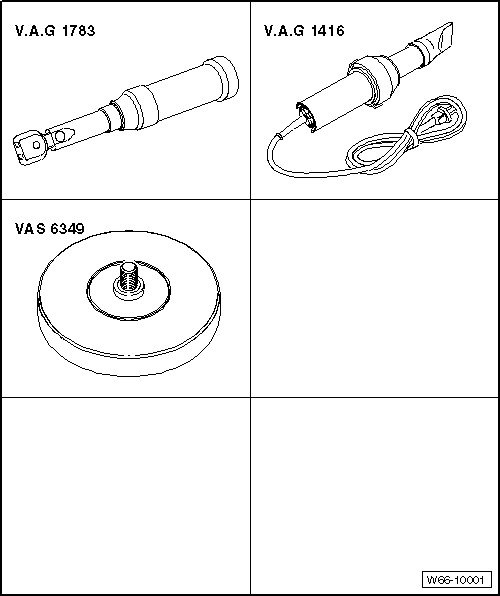 V.A.G 1783

V.A.G 1416

VAS 6349

W66-10001