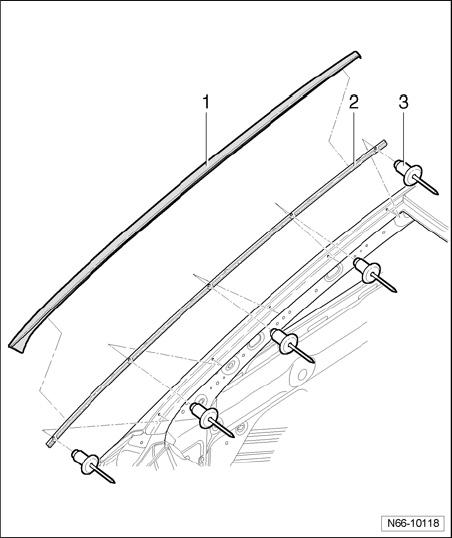 1
2
3
N66-10118