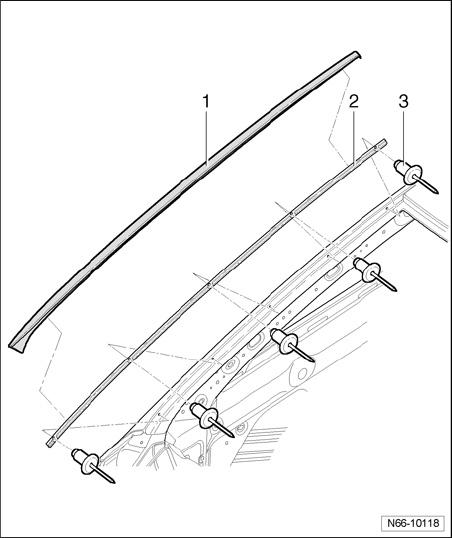 1
2
3
N66-10118