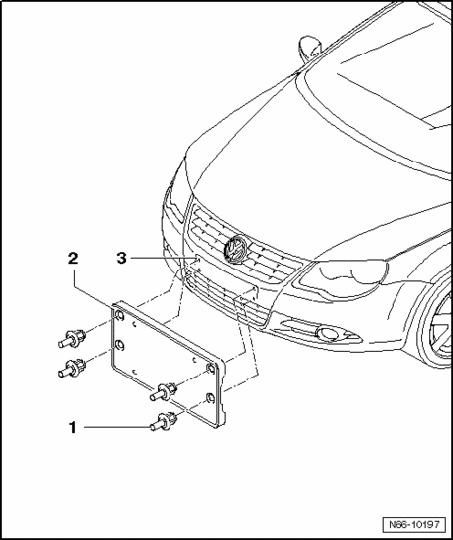 2
3
1
N66-10197