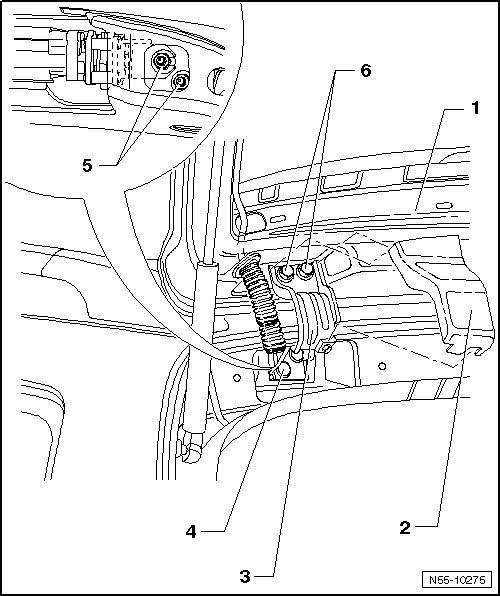 6
1
5
4
2
3
N55-10275