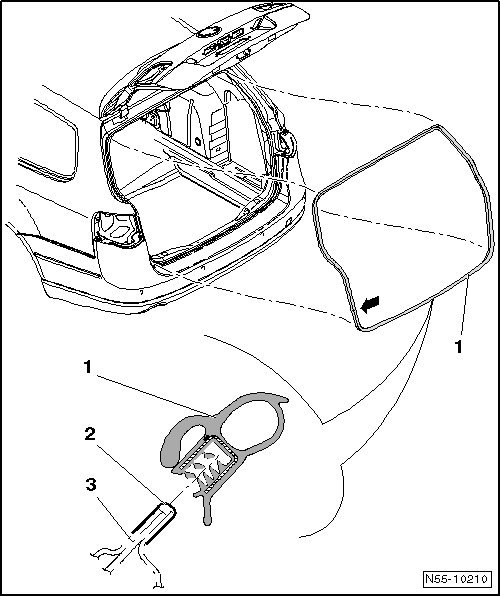 1

1

2

3

N55-10210