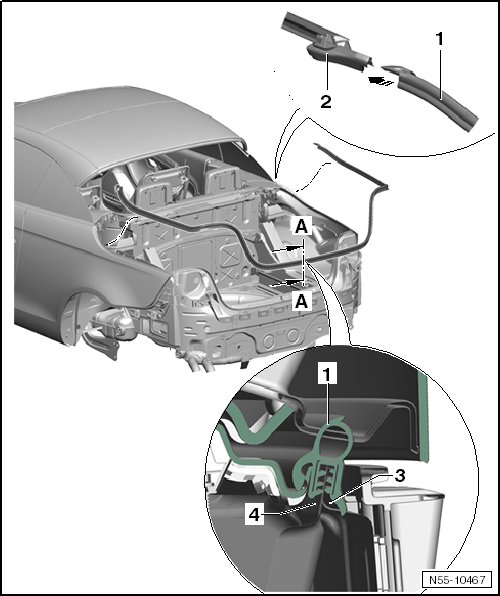 1
2
A
A
1
3
4
N55-10467