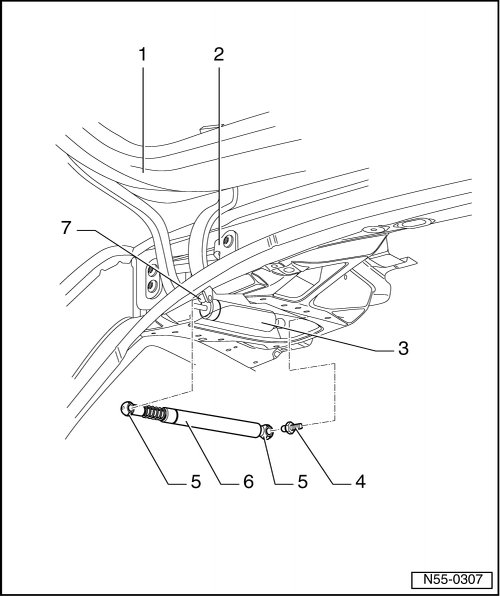 1
2
7
3
5
6
5
4
N55-0307