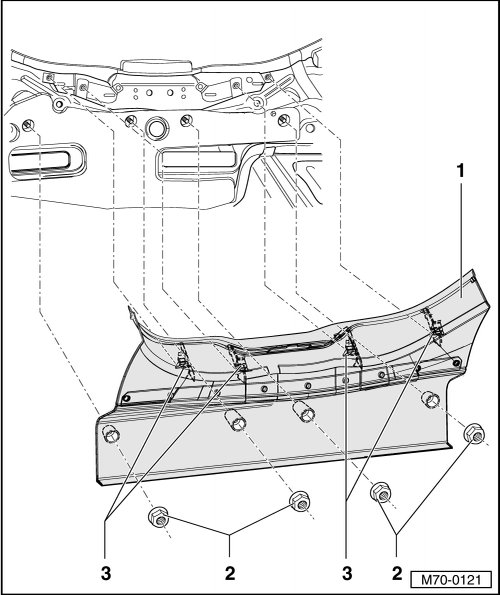 1

3

2

3

2

M70-0121