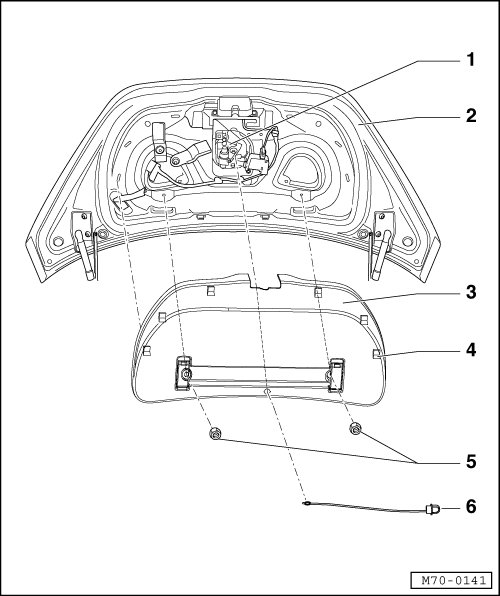 1
2
3
4
5
6
M70-0141