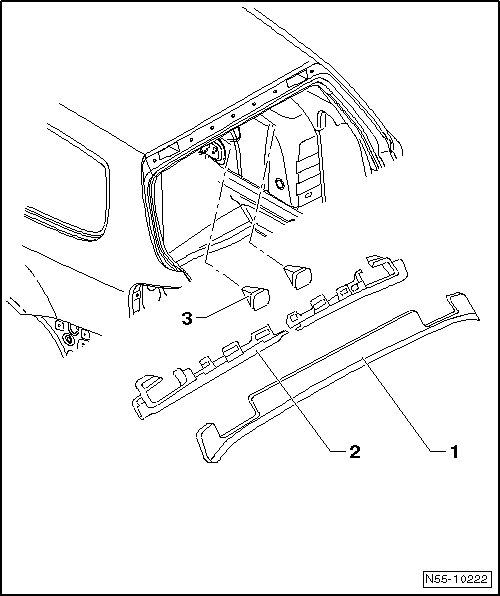 3
2
1
N55-10222