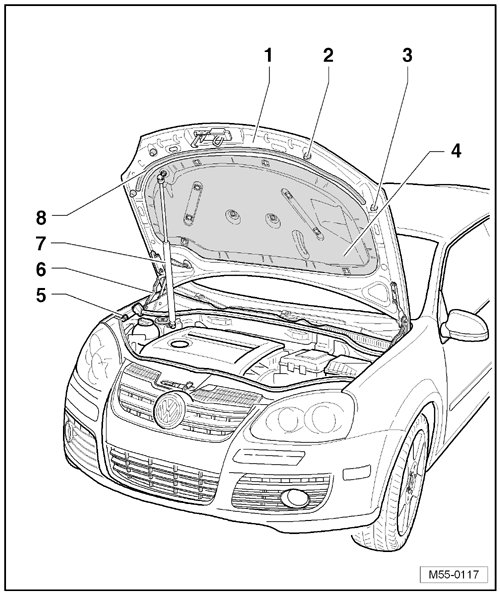 1
2
3
4
8
7
6
5
M55-0117