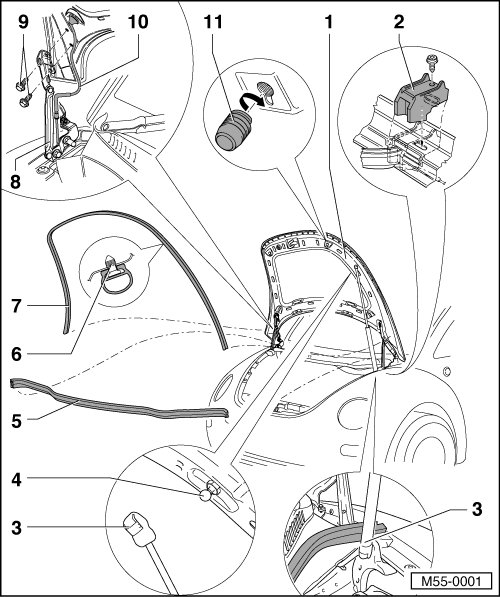 9
10
11
1
2
8
7
6
5
4
3
3
M55-0001