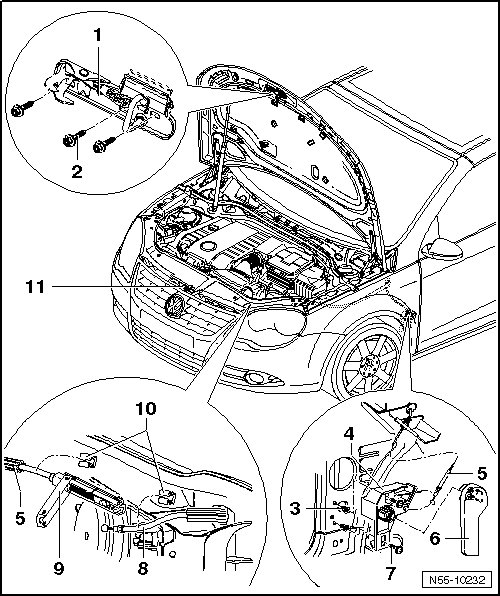 1
2
11
10
5
9
8
4
5
3
6
7
N55-10232