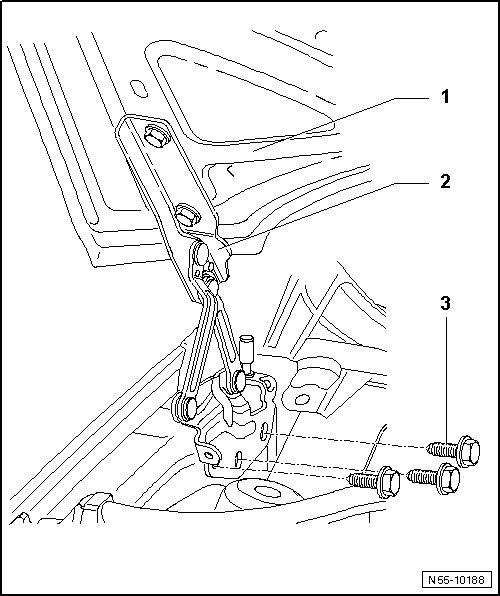 1
2
3
N55-10188