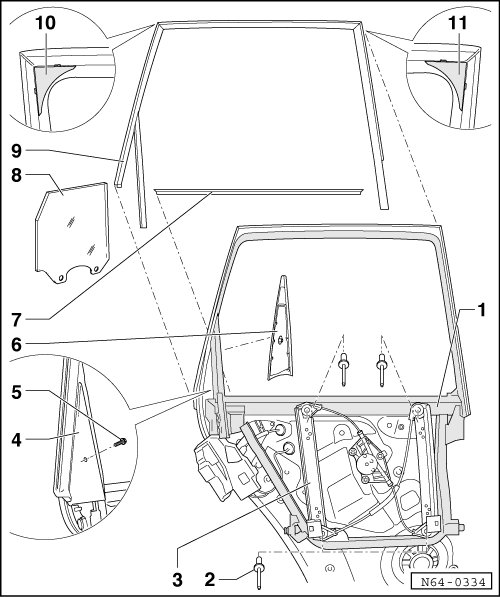 10
11
9
8
7
6
1
5
4
3
2
N64-0334