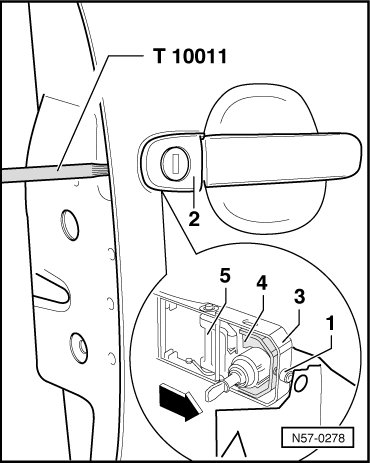 T 10011

2

5

4

3

1

N57-0278