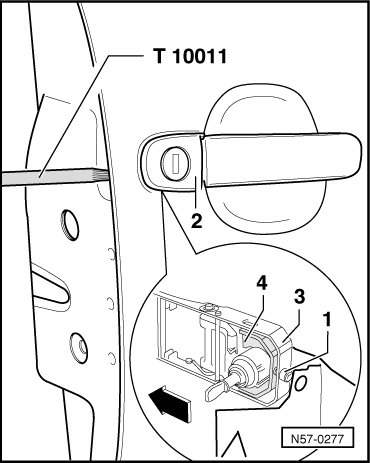 T 10011

2

4

3

1

N57-0277