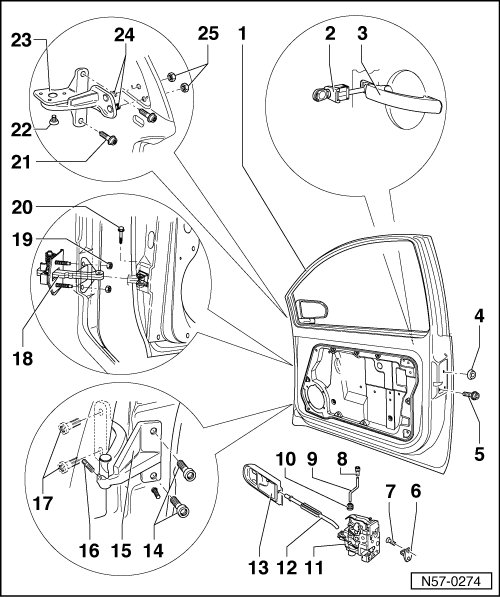 23
24
25
1
2
3
22
21
20
19
18
4
5
17
16
15
14
10
9
8
7
6
13
12
11
N57-0274