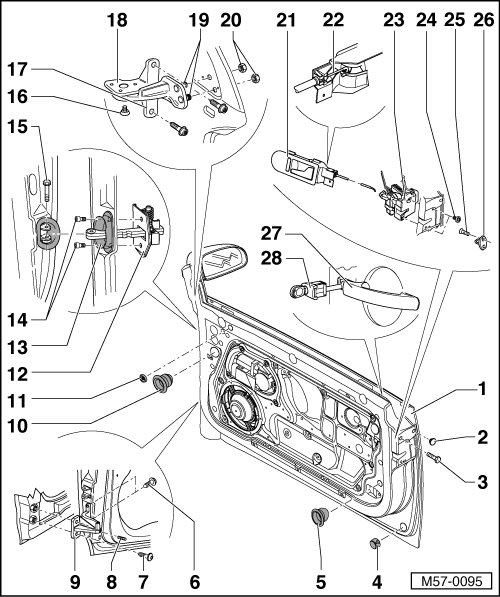 18
19
20
21
22
23
24
25
26
17
16
15
27
28
14
13
12
11
10
1
2
3
9
8
7
6
5
4
M57-0095