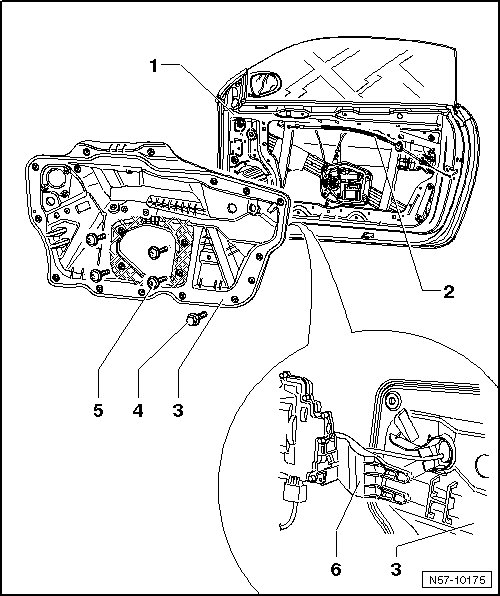 1
2
5
4
3
6
3
N57-10175