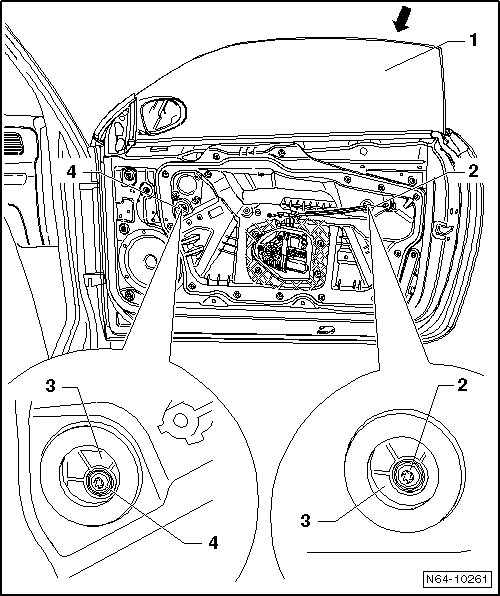 1
4
2
3
2
3
4
N64-10261