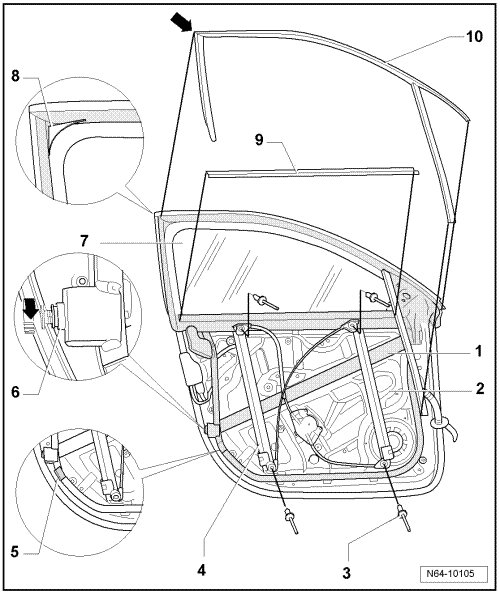 10
8
9
7
1
2
6
5
4
3
N64-10105