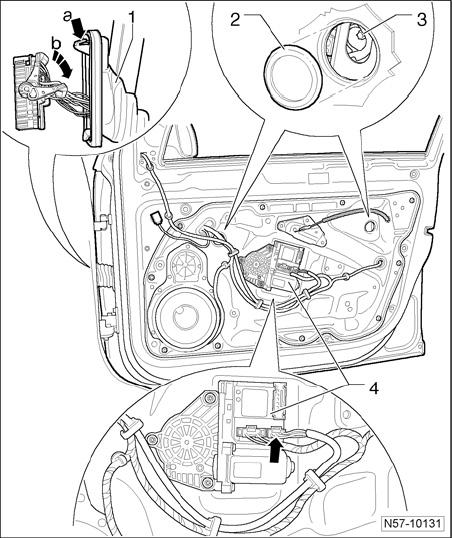 a
b
1
2
3
4
N57-10131