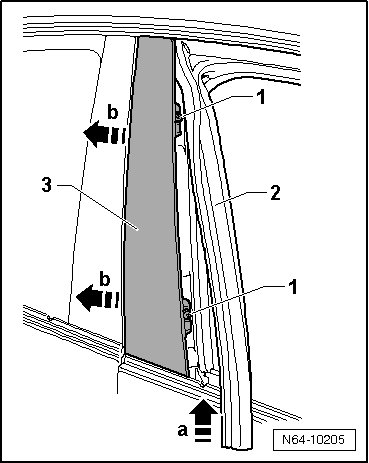 1
b
3
2
b
1
a
N64-10205