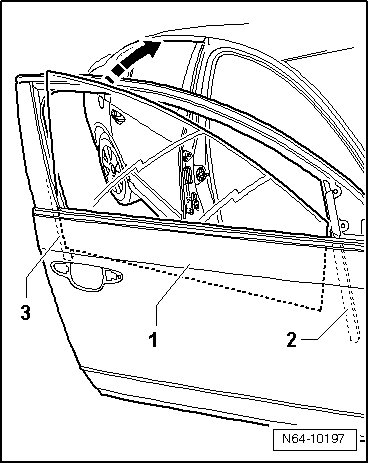 3

1

2

N64-10197