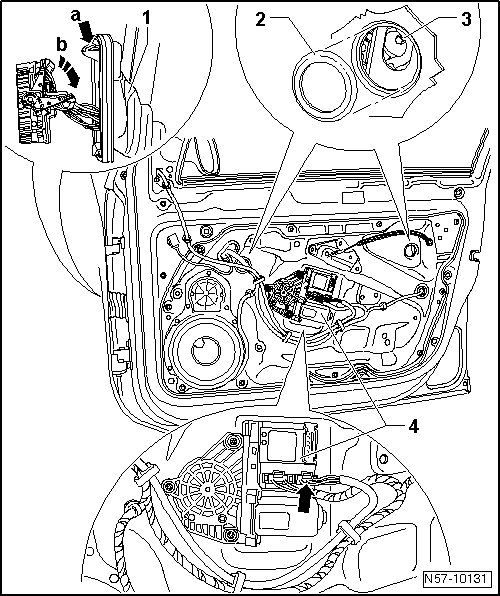 a
b
1
2
3
4
N57-10131