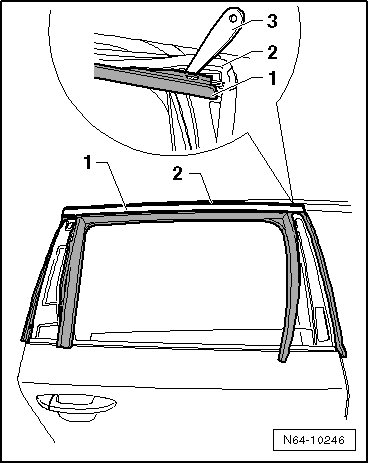 3
2
1
1
2
N64-10246