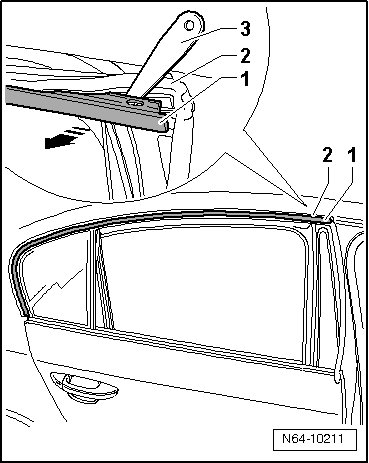 3
2
1
2
1
N64-10211