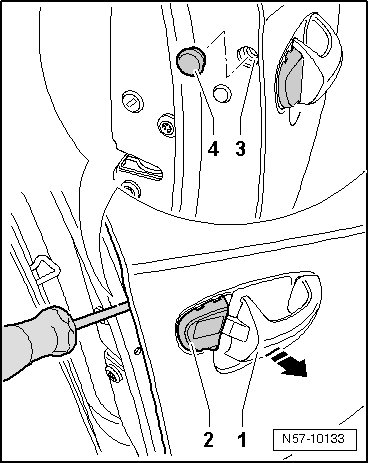 4 3

2 1

N57-10133