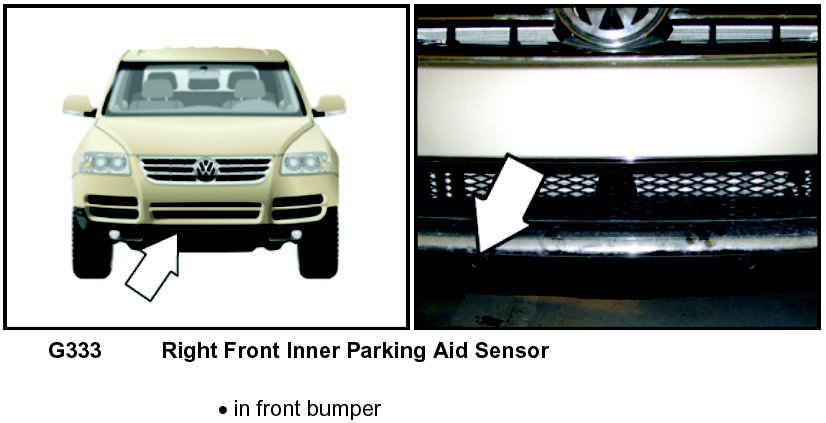 G333 Right Front Inner Parking Aid Sensor

• in front bumper