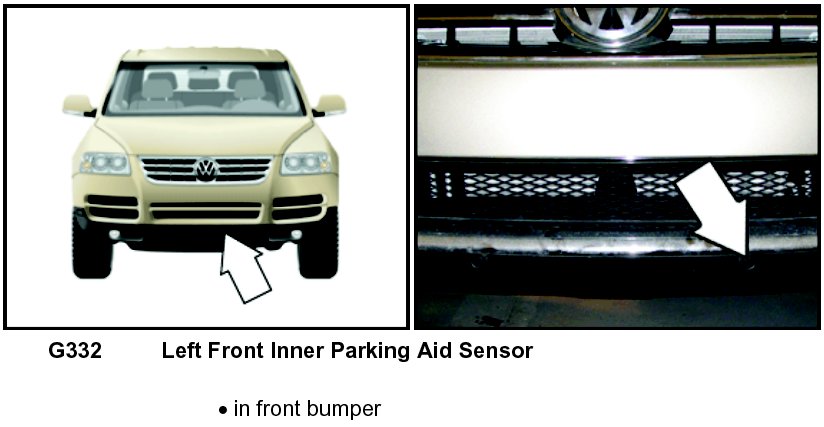 G332 Left Front Inner Parking Aid Sensor

• in front bumper