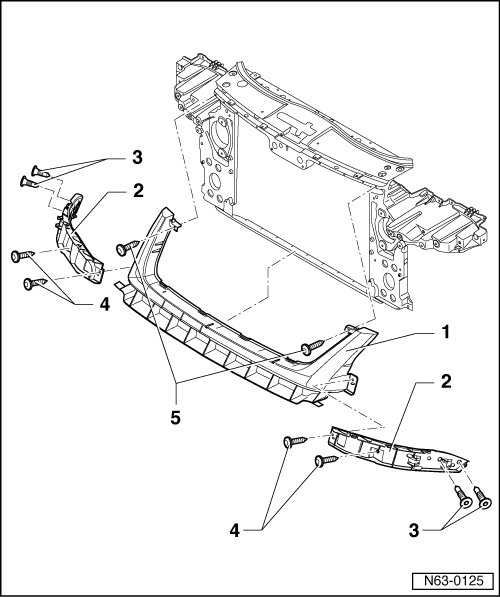 3
2
4
1
5
2
4
3
N63-0125