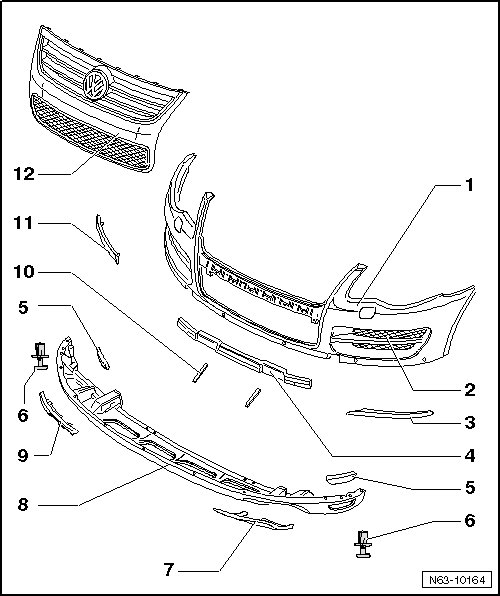 12

11

10

5

6

9

8

7

1

2

3

4

5

6

N63-10164