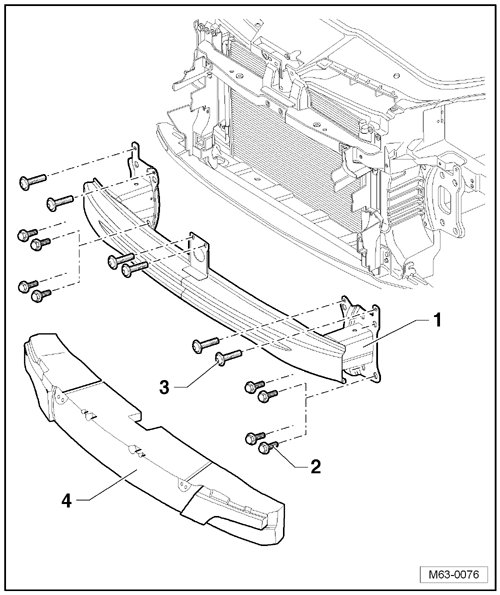 1
3
2
4
M63-0076