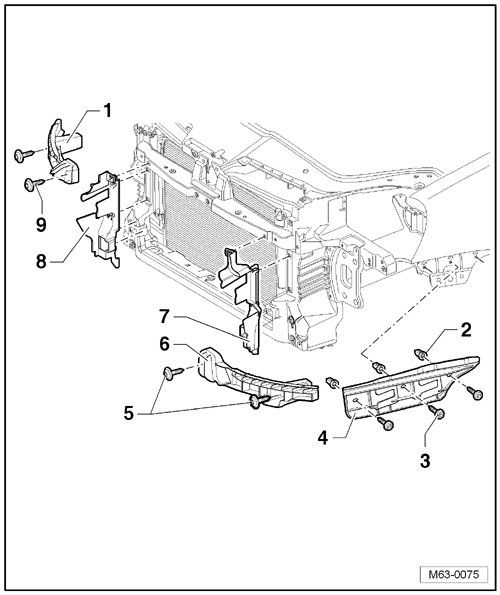 1
9
8
7
6
5
2
4
3
M63-0075