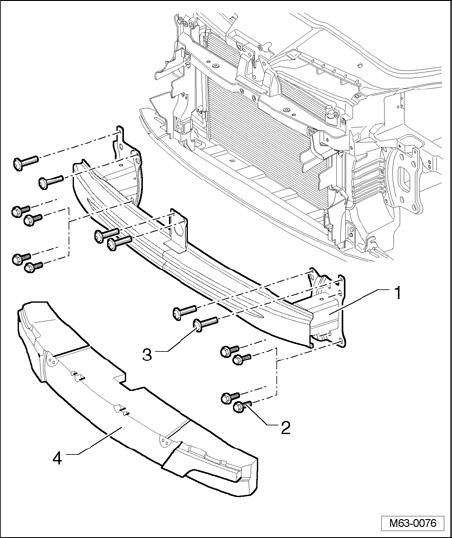 1
3
2
4
M63-0076