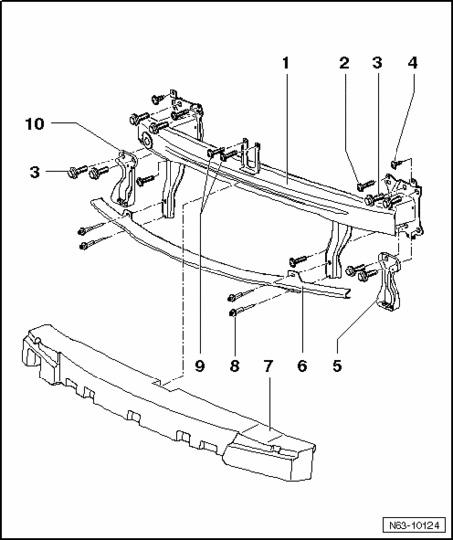 1
2
3
4
10
3
9
8
7
6
5
N63-10124