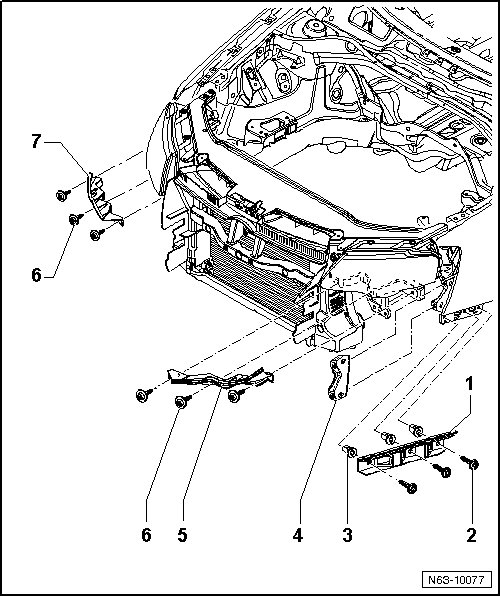 7

6

1

6 5 4 3 2

N63-10077