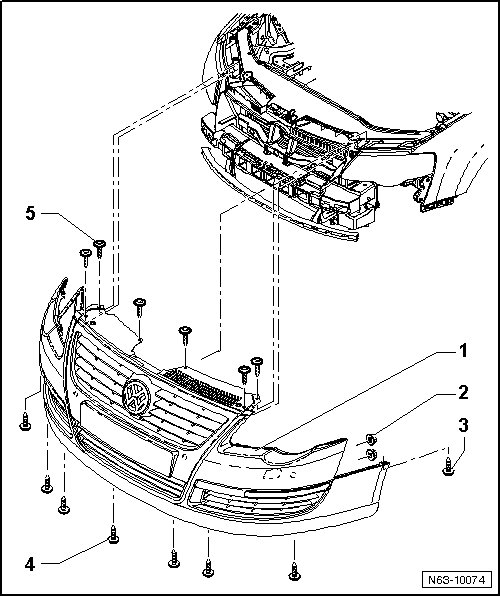 5
1
2
3
4
N63-10074