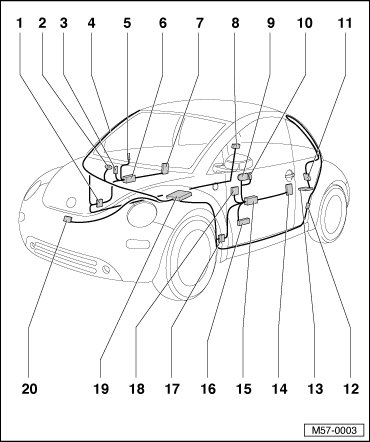 1 2 3 4 5 6 7 8 9 10 11

20 19 18 17 16 15 14 13 12

M57-0003