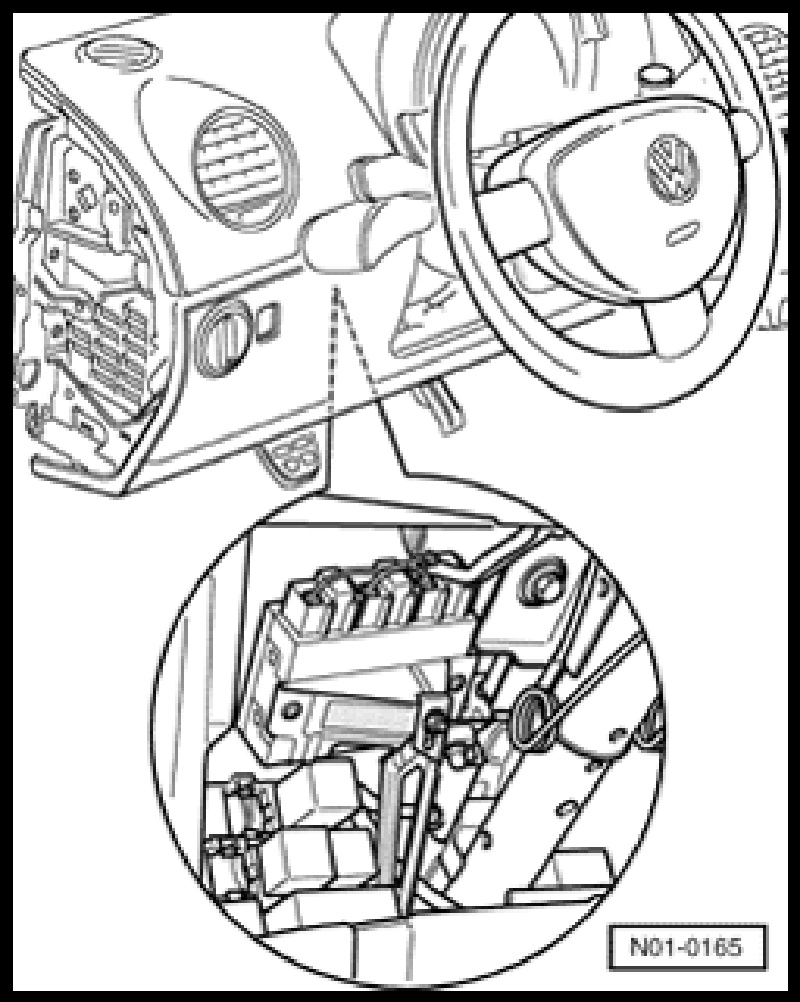 N01-0165