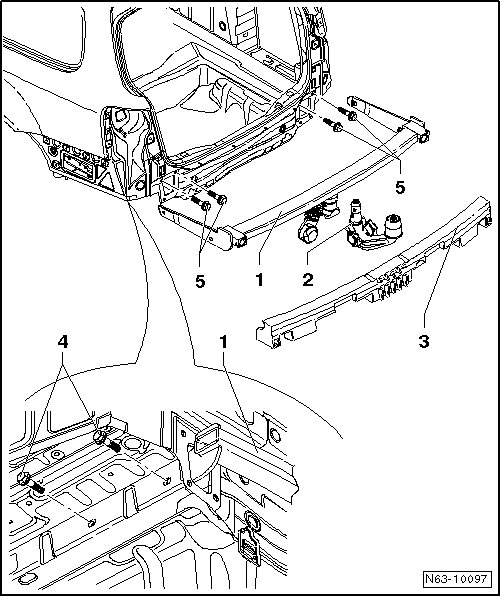 5

5

1

2

3

4

1

N63-10097